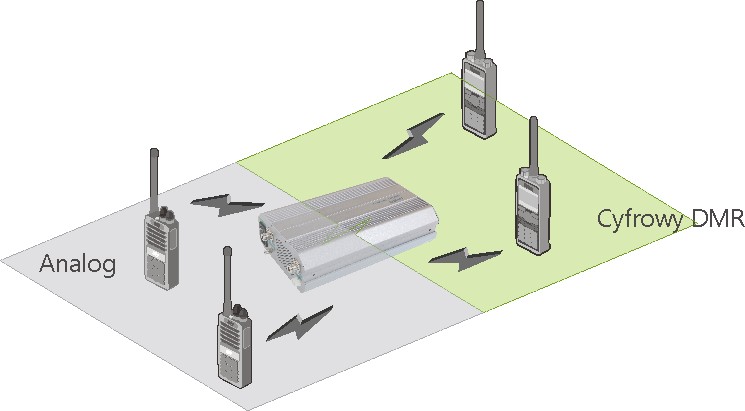 Analog

Cyfrowy DMR